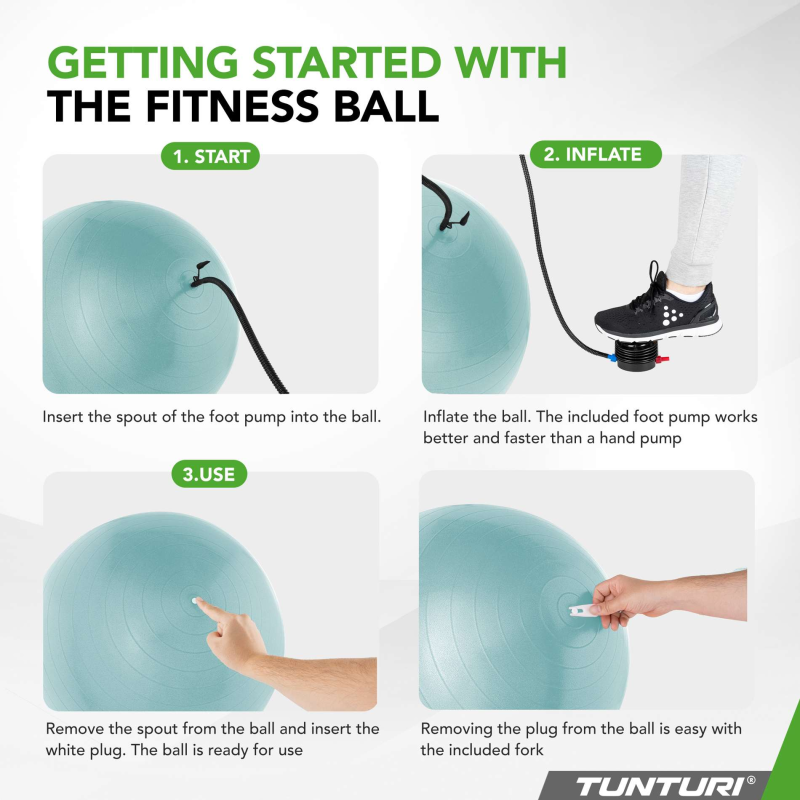 GETTING STARTED WITH
THE FITNESS BALL

1. START

Insert the spout of the foot pump into the ball.

2. INFLATE

Inflate the ball. The included foot pump works better and faster than a hand pump

3.USE

Remove the spout from the ball and insert the white plug. The ball is ready for use

Removing the plug from the ball is easy with the included fork

TUNTURI®