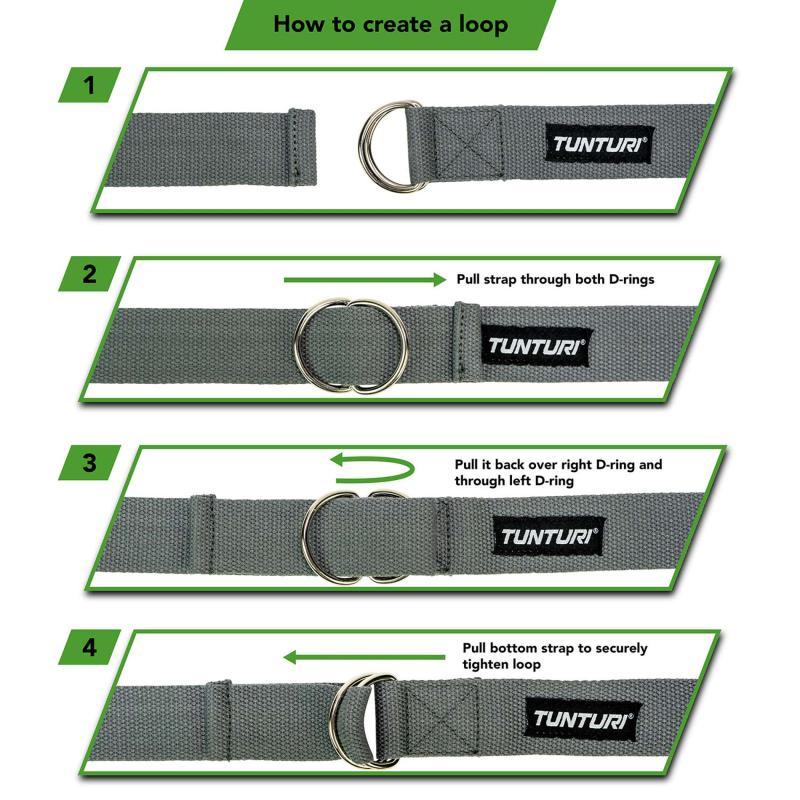 How to create a loop

1

TUNTURI®

2

Pull strap through both D-rings

TUNTURI®

3

Pull it back over right D-ring and through left D-ring

TUNTURI®

4

Pull bottom strap to securely tighten loop

TUNTURI®