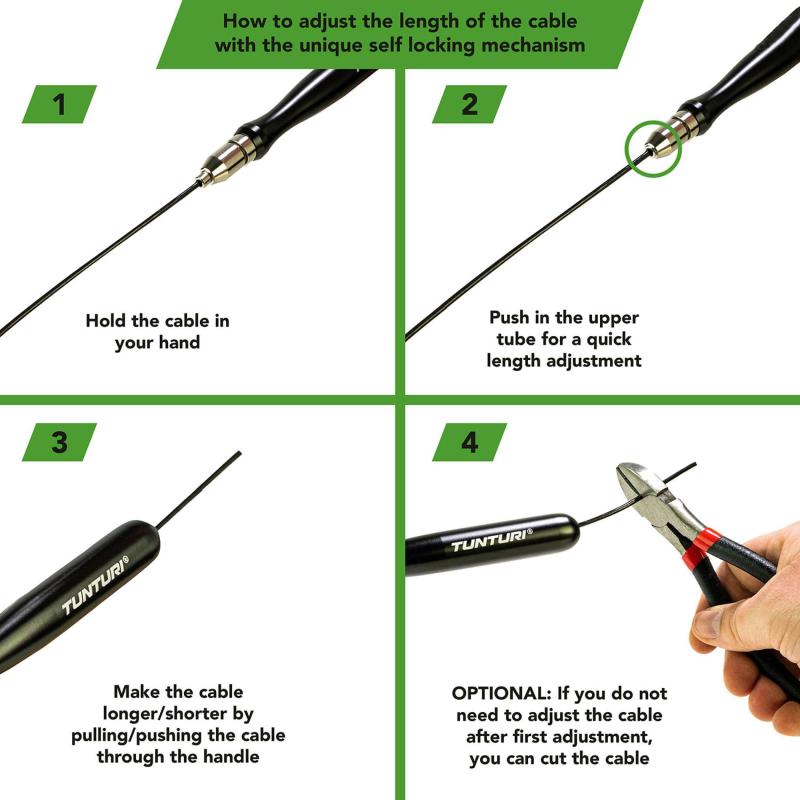 How to adjust the length of the cable with the unique self locking mechanism

1

Hold the cable in your hand

2

Push in the upper tube for a quick length adjustment

3

TUNTURI®

Make the cable longer/shorter by pulling/pushing the cable through the handle

4

TUNTURI®

OPTIONAL: If you do not need to adjust the cable after first adjustment, you can cut the cable