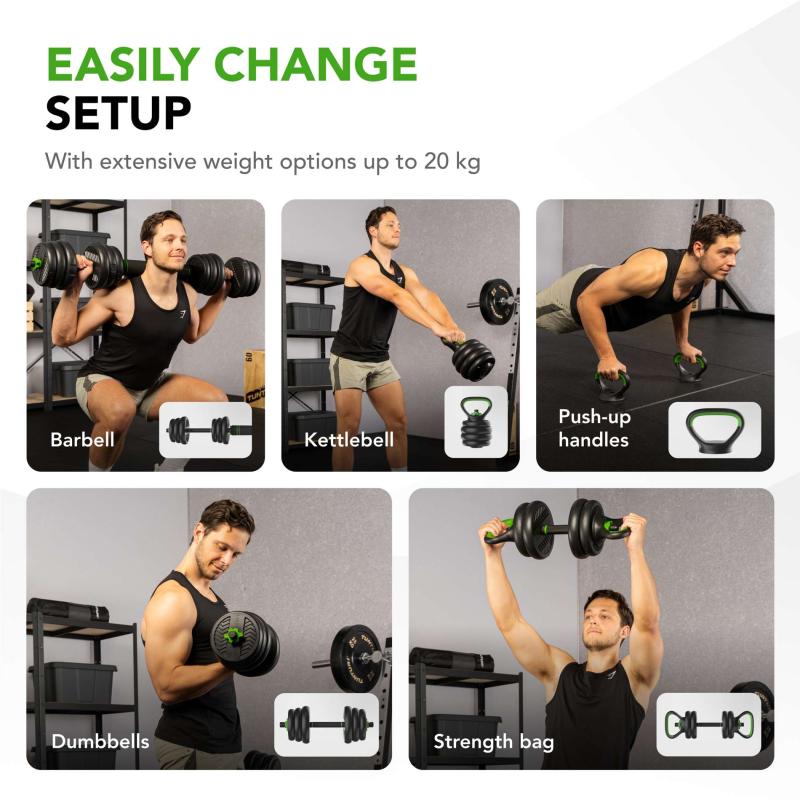 EASILY CHANGE SETUP

With extensive weight options up to 20 kg

Barbell

Kettlebell

Push-up handles

Dumbbells

Strength bag